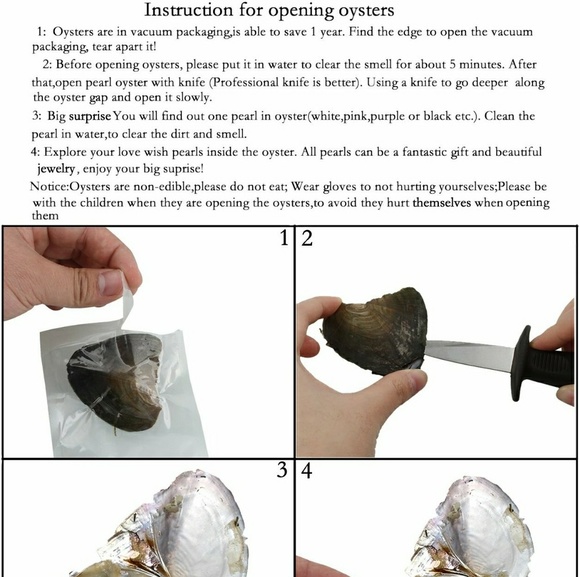 Instruction for opening oysters

1: Oysters are in vacuum packaging,is able to save 1 year. Find the edge to open the vacuum packaging, tear apart it!

2: Before opening oysters, please put it in water to clear the smell for about 5 minutes. After that,open pearl oyster with knife (Professional knife is better). Using a knife to go deeper along the oyster gap and open it slowly.

3: Big surprise You will find out one pearl in oyster(white,pink,purple or black etc.). Clean the pearl in water,to clear the dirt and smell.

4: Explore your love wish pearls inside the oyster. All pearls can be a fantastic gift and beautiful jewelry , enjoy your big suprise!

Notice:Oysters are non-edible,please do not eat; Wear gloves to not hurting yourselves;Please be with the children when they are opening the oysters,to avoid they hurt themselves when opening them

1

2

3

4